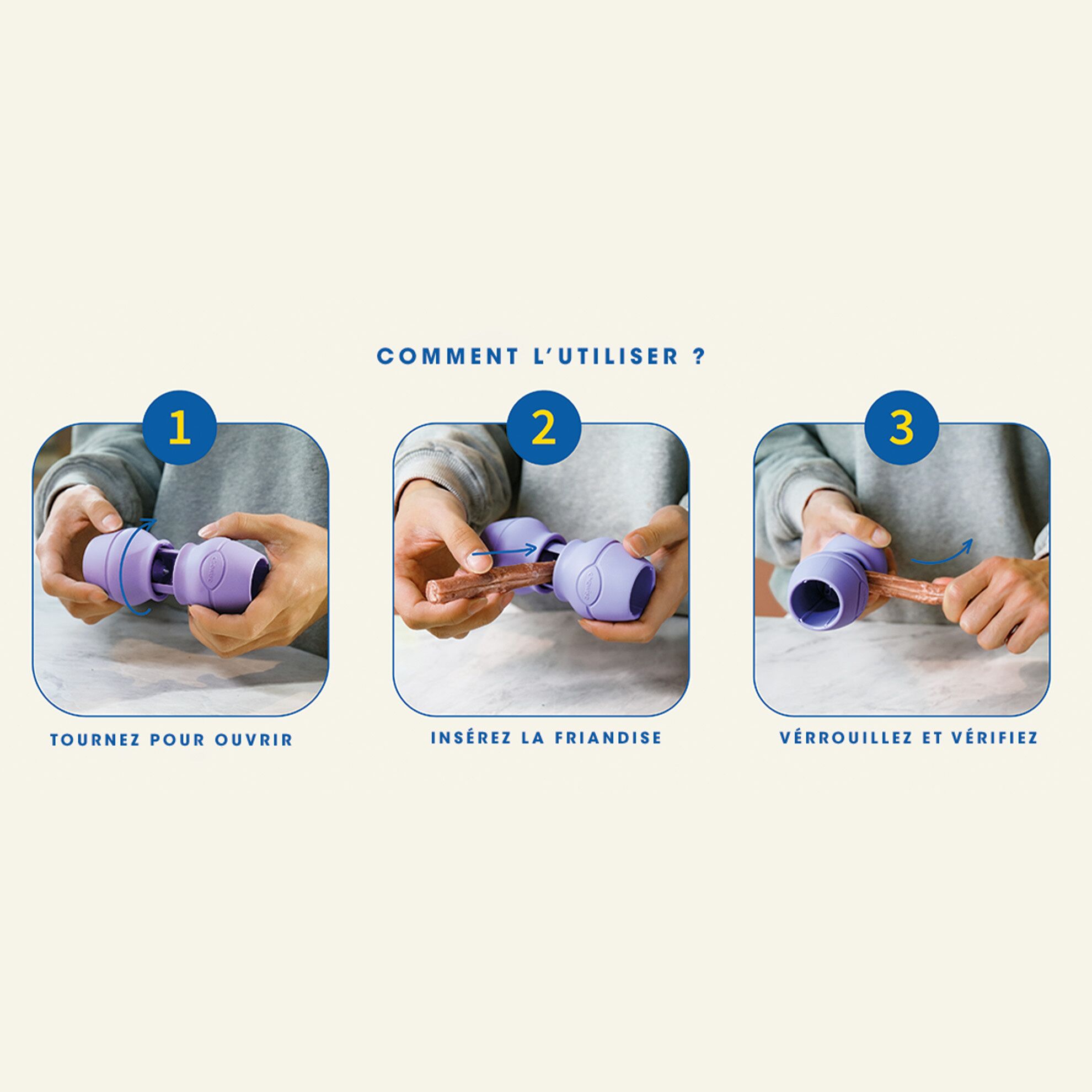 COMMENT L'UTILISER ?

1

TOURNEZ POUR OUVRIR

2

INSÉREZ LA FRIANDISE

3

VÉRROUILLEZ ET VÉRIFIEZ